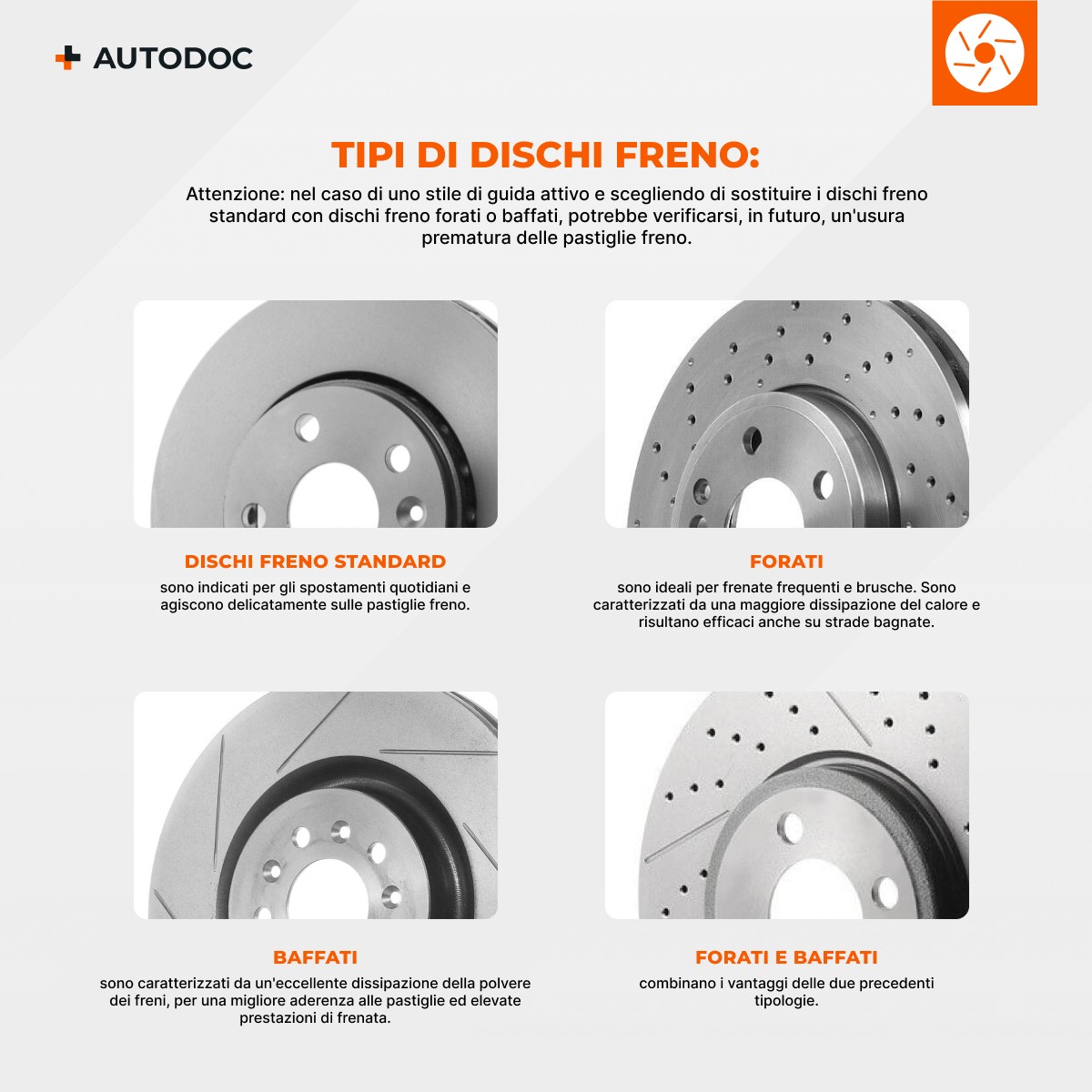 AUTODOC

TIPI DI DISCHI FRENO:

Attenzione: nel caso di uno stile di guida attivo e scegliendo di sostituire i dischi freno standard con dischi freno forati o baffati, potrebbe verificarsi, in futuro, un'usura prematura delle pastiglie freno.

DISCHI FRENO STANDARD

sono indicati per gli spostamenti quotidiani e agiscono delicatamente sulle pastiglie freno.

FORATI

sono ideali per frenate frequenti e brusche. Sono caratterizzati da una maggiore dissipazione del calore e risultano efficaci anche su strade bagnate.

BAFFATI

sono caratterizzati da un'eccellente dissipazione della polvere dei freni, per una migliore aderenza alle pastiglie ed elevate prestazioni di frenata.

FORATI E BAFFATI

combinano i vantaggi delle due precedenti tipologie.